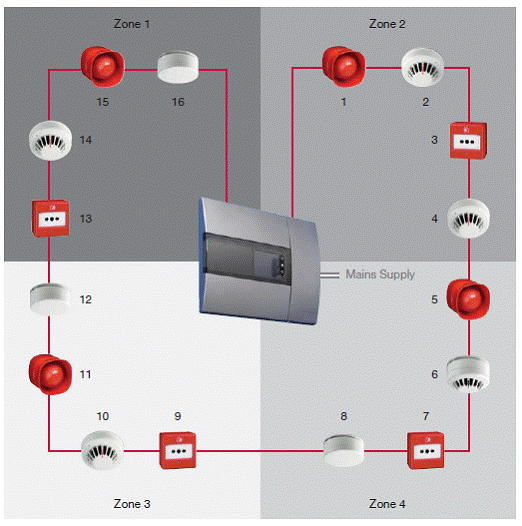 Zone 1

Zone 2

15

16

1

2

14

3

13

4

Mains Supply

12

5

11

6

10

9

8

7

Zone 3

Zone 4